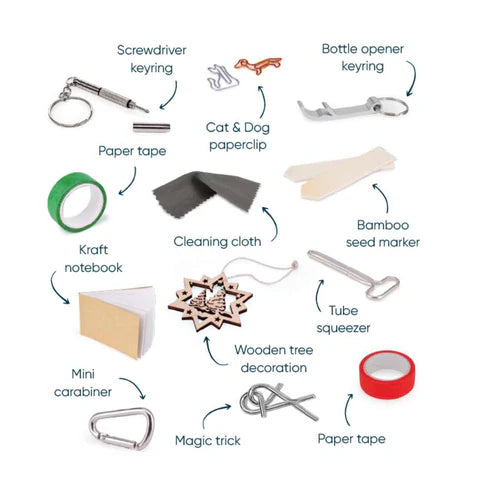 Screwdriver keyring

Cat & Dog paperclip

Bottle opener keyring

Paper tape

Cleaning cloth

Bamboo seed marker

Kraft notebook

Tube squeezer

Wooden tree decoration

Mini carabiner

Magic trick

Paper tape